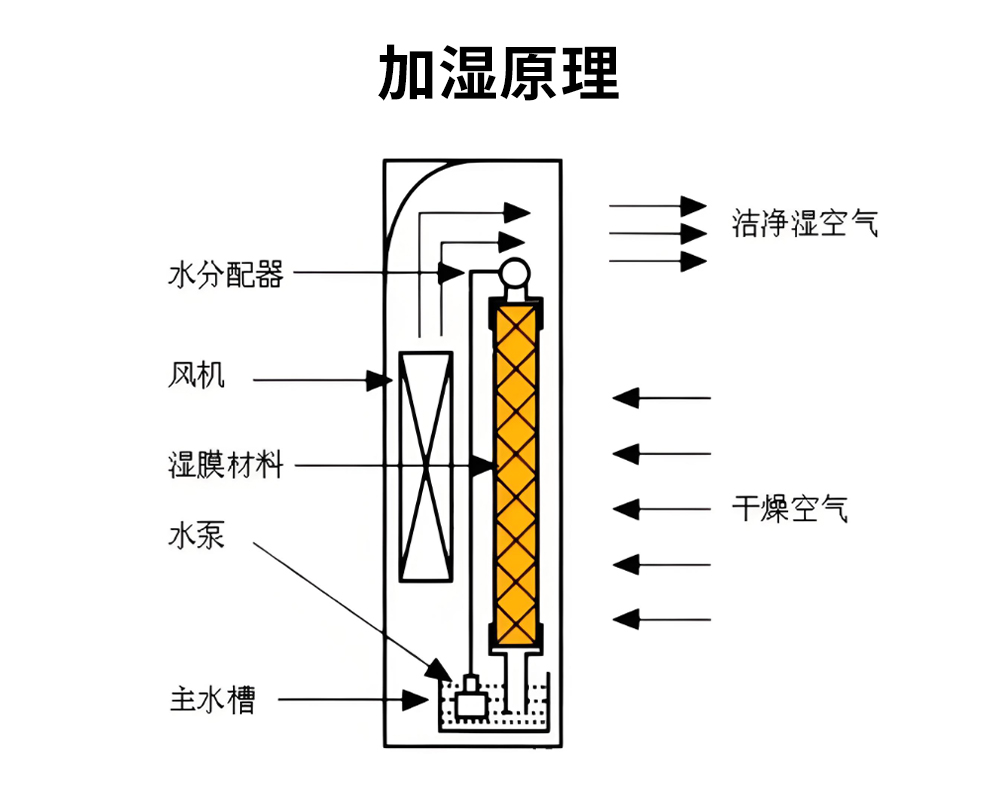 加湿原理

水分配器

风机

湿膜材料

水泵

主水槽

洁净湿空气

干燥空气